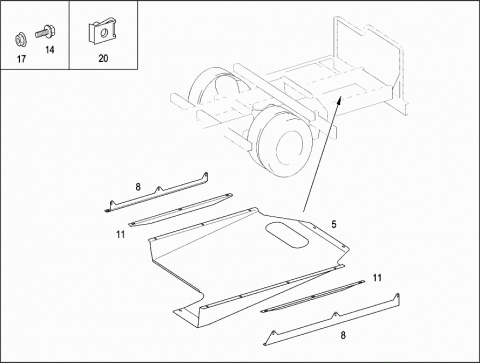 17
14
20
8
11
5
11
8