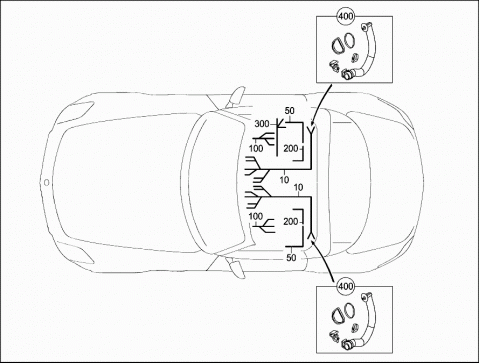 400
50
300
100
200
10
10
100
200
50
400