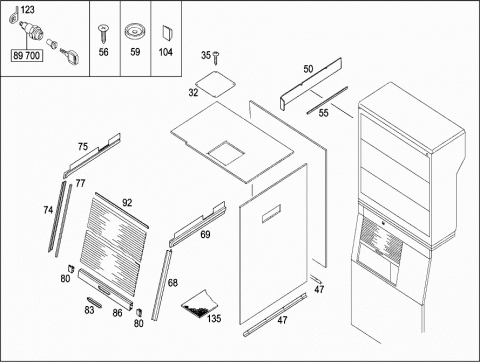 123
89 700
56
59
104
35
32
50
55
75
77
74
92
69
68
80
83
86
80
135
47
47