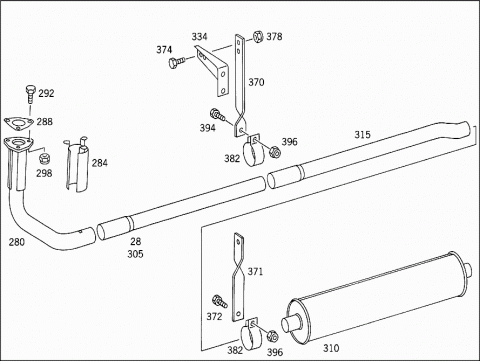 334
378
374
370
292
288
394
396
315
382
298
284
280
28
305
371
372
382
396
310