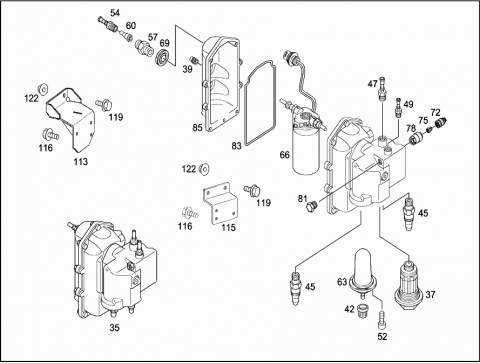 54
60
57
69
39
122
119
116
113
85
83
66
47
49
72
75
78
122
119
116
115
81
45
35
45
63
37
42
52