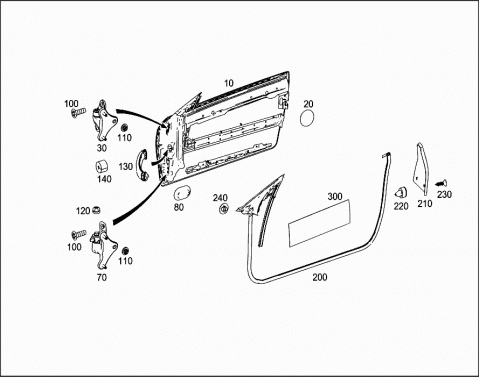 10
20
100
110
30
130
140
80
240
300
220
210
230
120
100
110
70
200