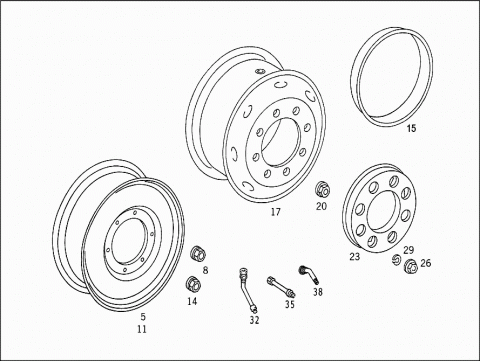 15
17
20
23
29
26
8
14
5
11
32
35
38