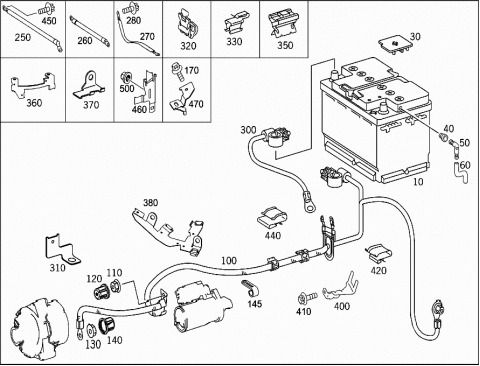 450
250
260
280
270
320
330
350
30
360
370
500
460
170
470
300
40
50
60
10
380
440
310
100
420
120
110
145
410
400
130
140