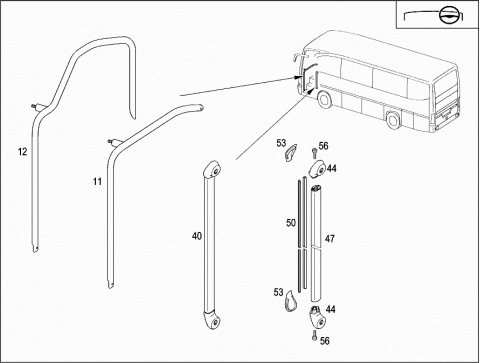 12
11
40
53
56
44
50
47
53
44
56