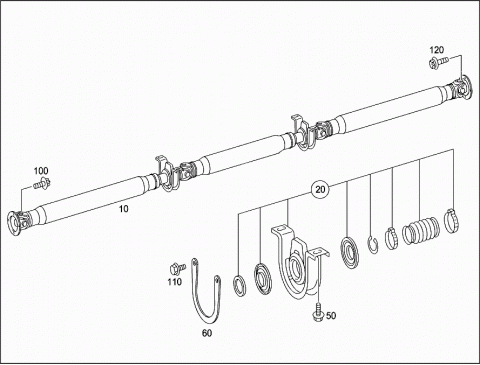 120
100
10
20
110
50
60