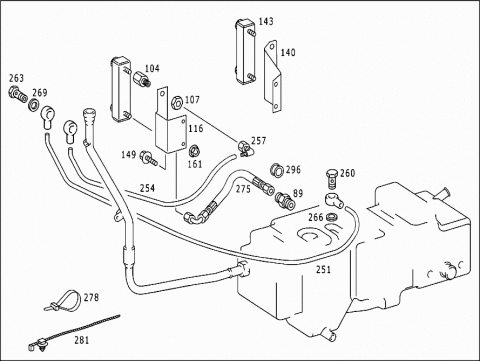 143
140
104
263
269
107
116
257
149
161
296
260
254
275
89
266
251
278
281