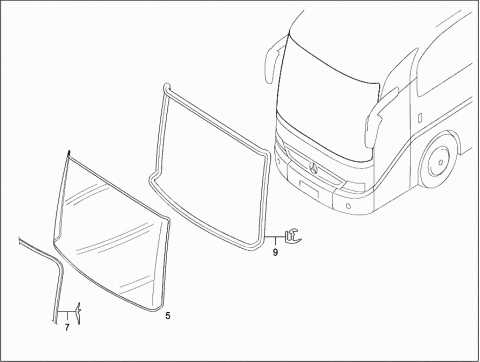 9
5
7