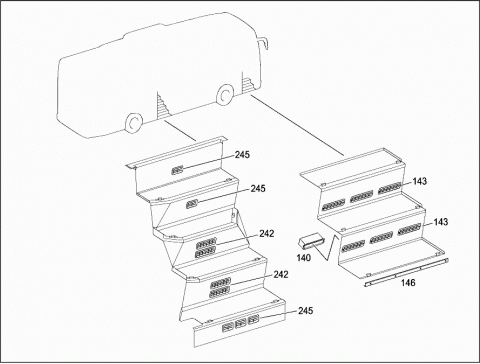 245
245
242
242
245
143
143
140
146