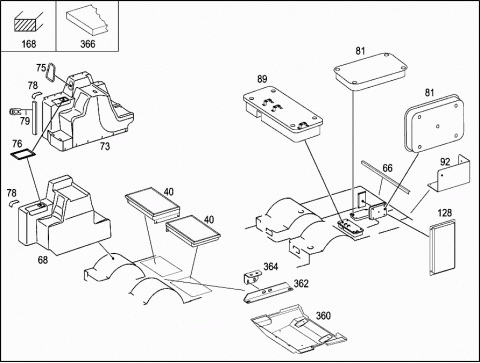 168
366
75
78
79
73
76
78
68
40
40
89
81
81
66
92
128
364
362
360