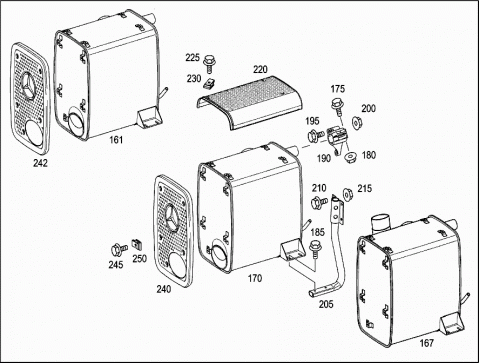 225
230
220
175
200
195
190
180
161
242
210
215
185
245
250
240
170
205
167