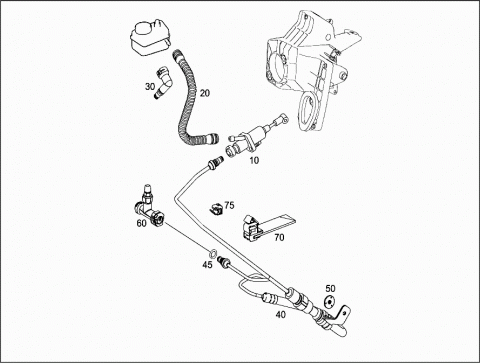 30
20
10
75
60
70
45
50
40