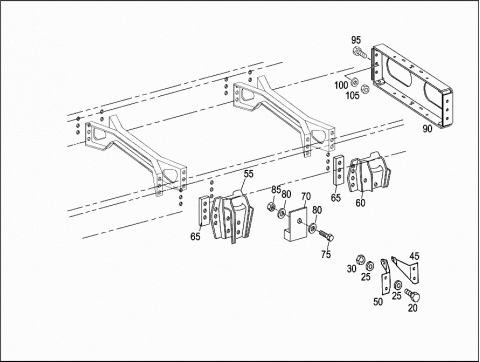 95
100
105
90
55
85
80
70
80
65
60
65
75
30
25
45
50
25
20