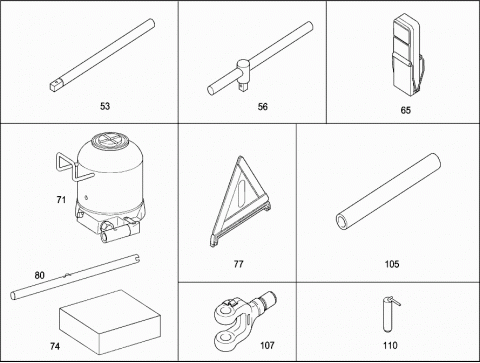 53

56

65

71

80

74

77

105

107

110