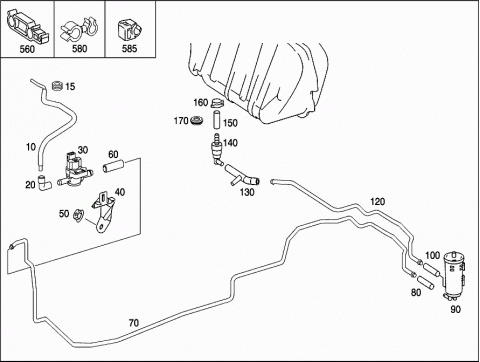 560
580
585
15
10
30
60
20
40
50
160
170
150
140
130
120
100
80
90
70