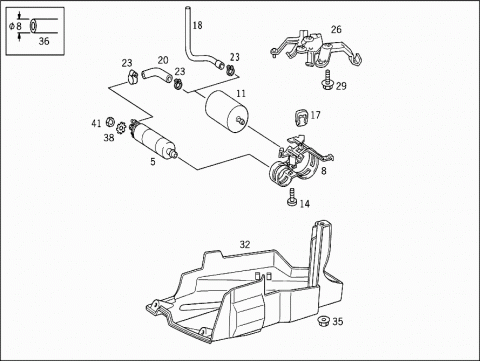 $\phi 8$
36
18
26
23
20
23
23
29
11
17
41
38
5
8
14
32
35