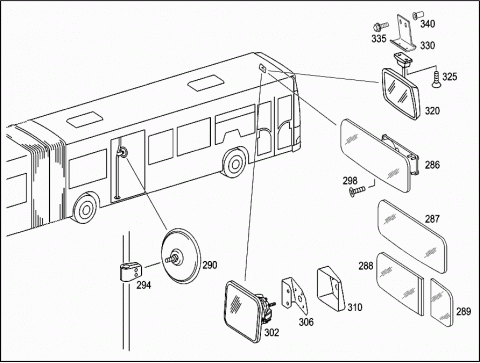 340
335
330
325
320
286
298
287
288
289
290
294
302
306
310