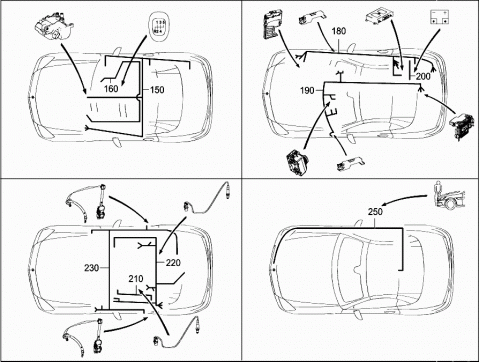 160
150
180
200
190
230
220
210
250