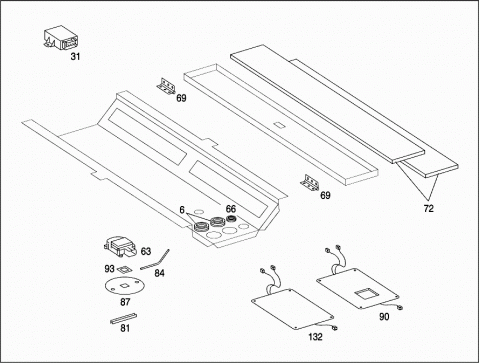 31

69

69

72

6

66

63

93

84

87

81

90

132