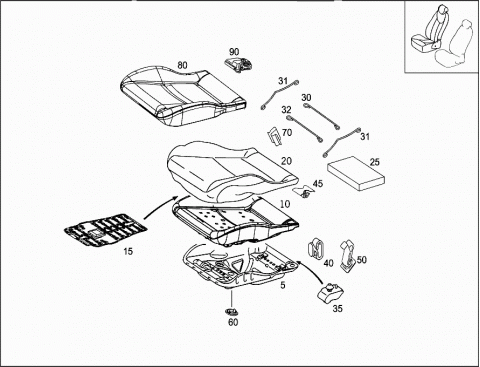 90
80
31
30
32
70
31
20
25
45
10
15
40
50
5
35
60