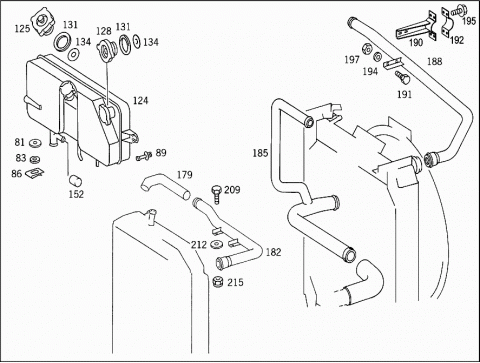 125
131
134
128
131
134
124
81
83
86
152
89
179
209
212
182
215
185
195
190
192
197
194
188
191