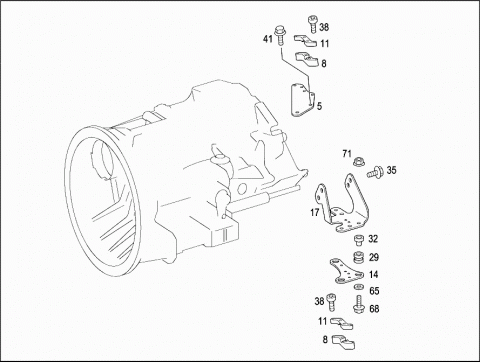 38
41
11
8
5
71
35
17
32
29
14
65
38
68
11
8