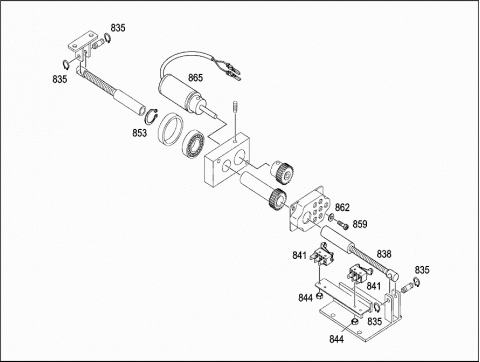 835
835
865
853
862
859
841
838
835
841
844
835
844