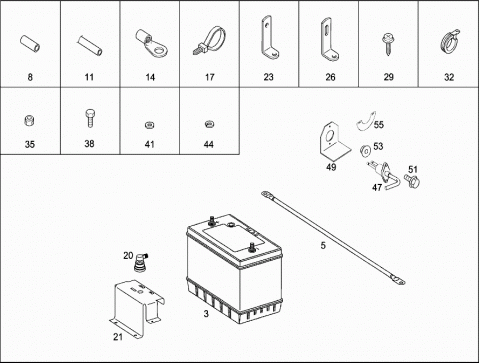 8
11
14
17
23
26
29
32
35
38
41
44
55
53
49
51
47
5
20
3
21