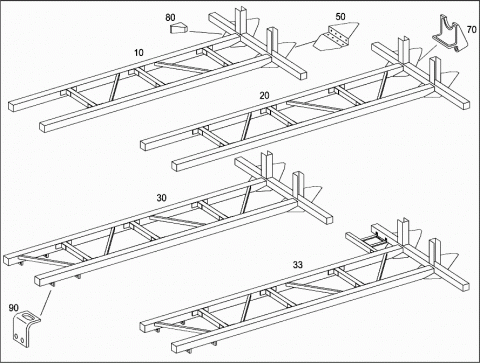 80
50
70
10
20
30
33
90