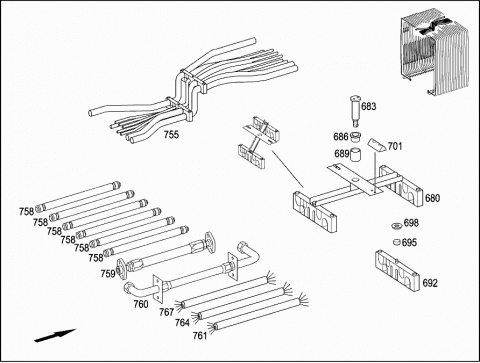 755
683
686
701
689
680
698
695
692
758
758
758
758
758
758
759
760
767
764
761