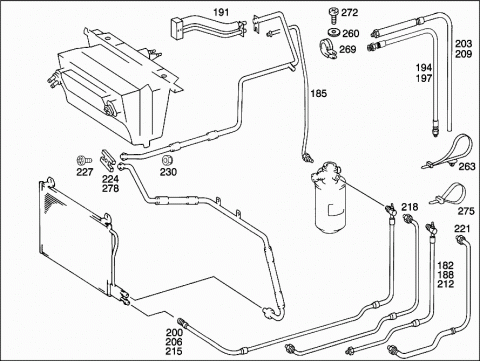 191
272
260
269
203
209
194
197
185
227
224
278
230
263
275
218
221
182
188
212
200
206
215