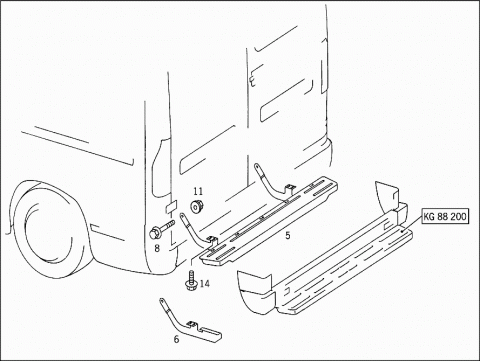 11
KG 88 200
8
5
14
6