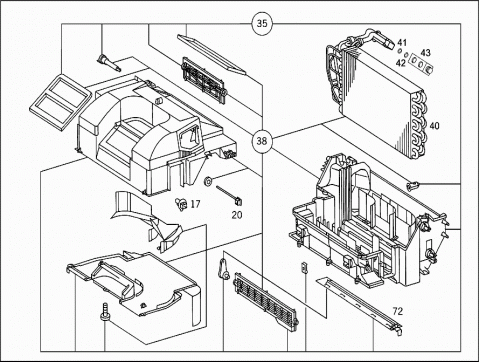 35
41
43
42
40
38
17
20
72