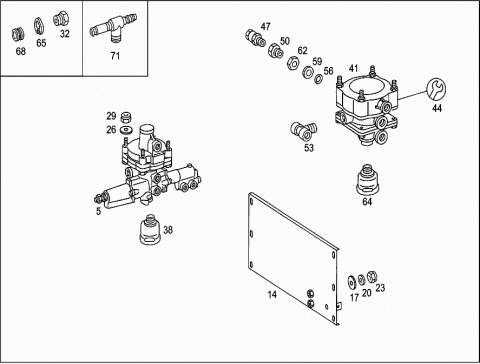 68
65
32
71
47
50
62
59
56
41
44
29
26
53
5
38
64
14
17
20
23