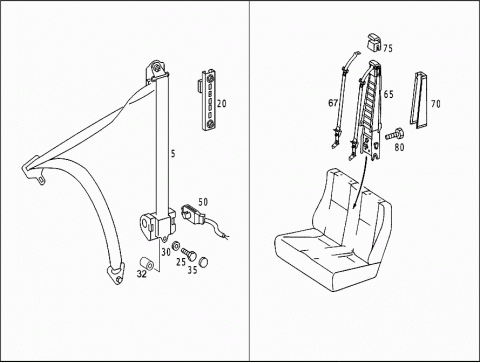 20
5
50
30
25
35
32

75
67
65
70
80