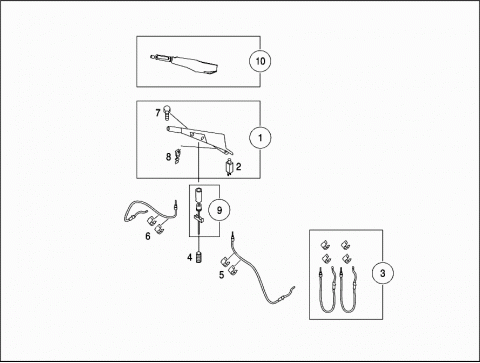 10
7
1
8
2
9
6
4
5
3