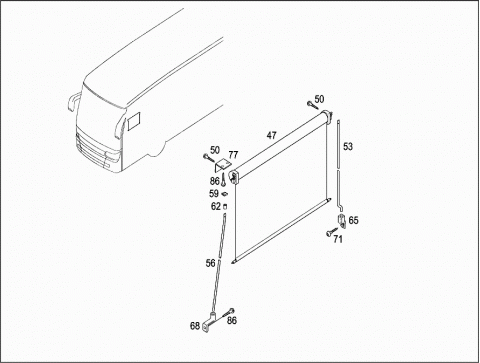 50
47
53
50
77
86
59
62
65
71
56
68
86