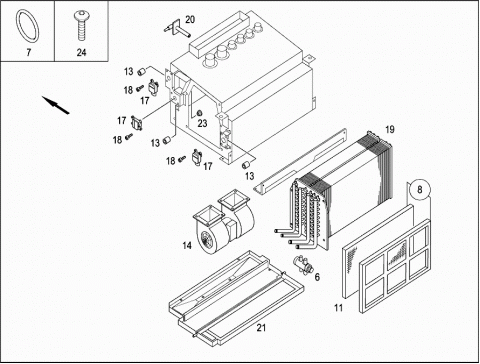 7
24
20
13
18
17
17
23
18
13
18
17
13
19
8
14
6
11
21