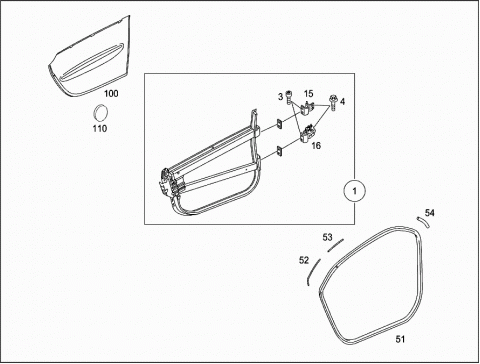 100

110

3

15

4

16

1

54

53

52

51