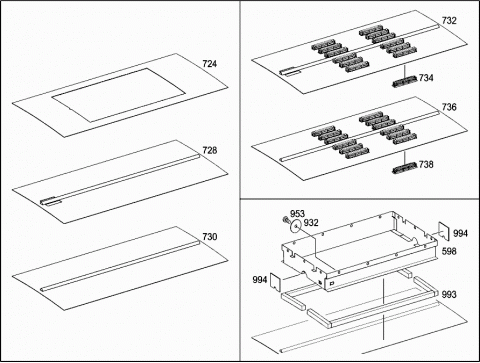 724

728

730

732

734

736

738

953

932

994

598

994

993