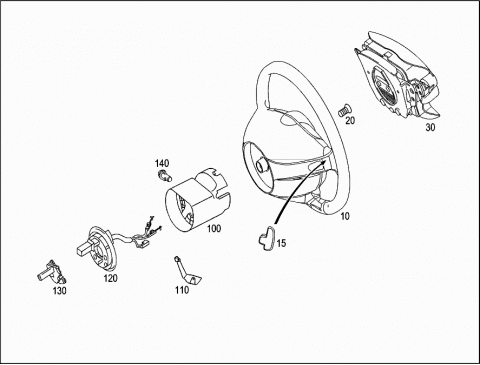 20
30
140
10
100
15
120
110
130