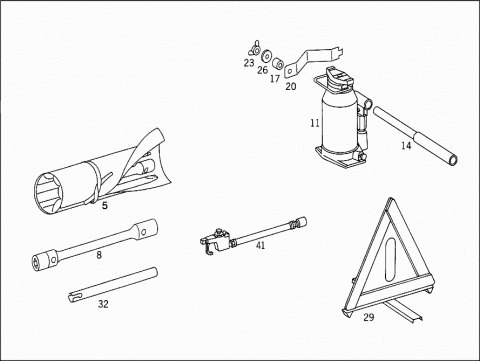 23
26
17
20
11
14
5
8
41
32
29