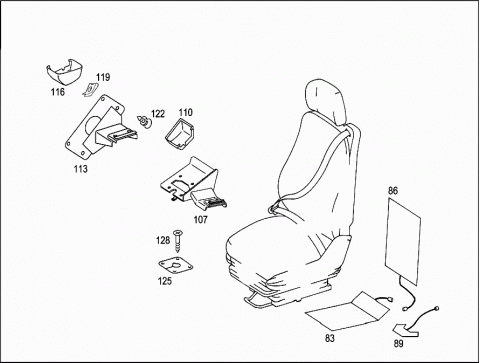 116
119
122
110
113
107
128
125
86
83
89