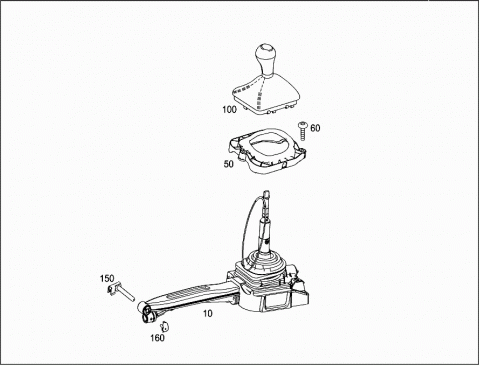 100
60
50
150
10
160