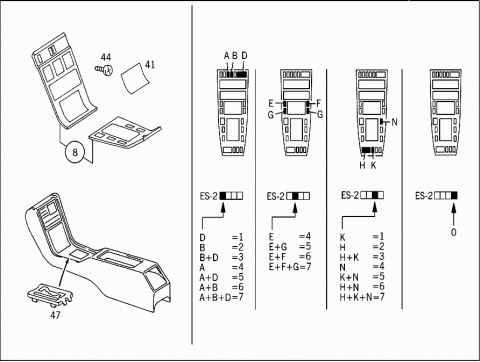 44
41
8
47

A B D
ES-2
D =1
B =2
B+D =3
A =4
A+D =5
A+B =6
A+B+D=7

E F
G G
ES-2
E =4
E+G =5
E+F =6
E+F+G=7

N
H K
ES-2
K =1
H =2
H+K =3
N =4
K+N =5
H+N =6
H+K+N=7

ES-2
0