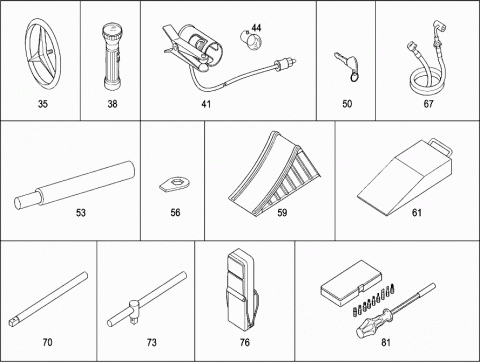 35
38
44
41
50
67
53
56
59
61
70
73
76
81