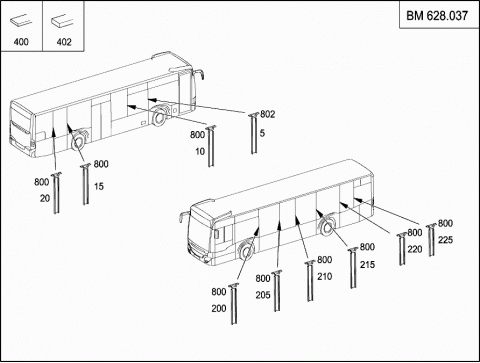 400
402
BM 628.037
802
5
800
10
800
15
800
20
800
225
800
220
800
215
800
210
800
205
800
200