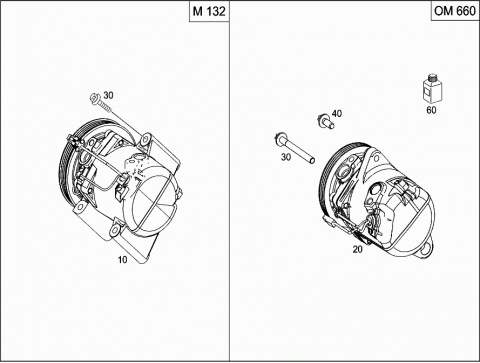 M 132

30

10

OM 660

60

40

30

20