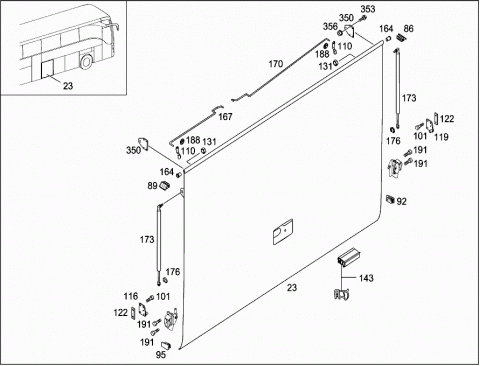 23

353
350
356
164
86
188
110
170
131
173
167
122
176
101
119
188
131
350
110
191
191
164
89
92
173
176
143
23
116
101
122
191
191
95