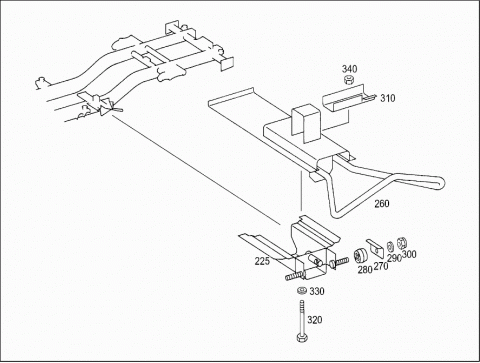 340
310
260
225
280
270
290
300
330
320